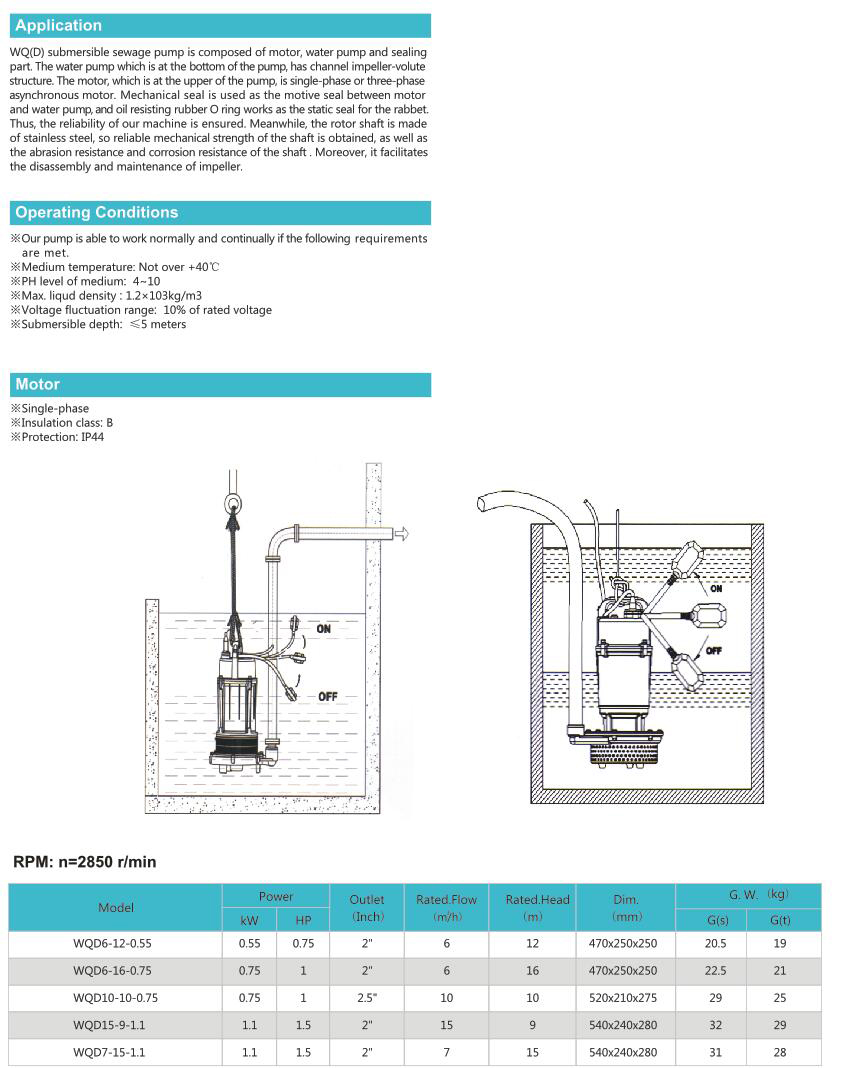 Application

WQ(D) submersible sewage pump is composed of motor, water pump and sealing part. The water pump which is at the bottom of the pump, has channel impeller-volute structure. The motor, which is at the upper of the pump, is single-phase or three-phase asynchronous motor. Mechanical seal is used as the motive seal between motor and water pump, and oil resisting rubber O ring works as the static seal for the rabbet. Thus, the reliability of our machine is ensured. Meanwhile, the rotor shaft is made of stainless steel, so reliable mechanical strength of the shaft is obtained, as well as the abrasion resistance and corrosion resistance of the shaft . Moreover, it facilitates the disassembly and maintenance of impeller.

Operating Conditions

※Our pump is able to work normally and continually if the following requirements are met.
※Medium temperature: Not over +40℃
※PH level of medium: 4~10
※Max. liqud density : 1.2×103kg/m3
※Voltage fluctuation range: 10% of rated voltage
※Submersible depth: ≤5 meters

Motor

※Single-phase
※Insulation class: B
※Protection: IP44

ON
OFF

ON
OFF

RPM: n=2850 r/min

| Model | Power kW | Power HP | Outlet (Inch) | Rated.Flow (m/h) | Rated.Head (m) | Dim. (mm) | G. W. (kg) G(s) | G. W. (kg) G(t) |
|---|---|---|---|---|---|---|---|---|
| WQD6-12-0.55 | 0.55 | 0.75 | 2" | 6 | 12 | 470x250x250 | 20.5 | 19 |
| WQD6-16-0.75 | 0.75 | 1 | 2" | 6 | 16 | 470x250x250 | 22.5 | 21 |
| WQD10-10-0.75 | 0.75 | 1 | 2.5" | 10 | 10 | 520x210x275 | 29 | 25 |
| WQD15-9-1.1 | 1.1 | 1.5 | 2" | 15 | 9 | 540x240x280 | 32 | 29 |
| WQD7-15-1.1 | 1.1 | 1.5 | 2" | 7 | 15 | 540x240x280 | 31 | 28 |